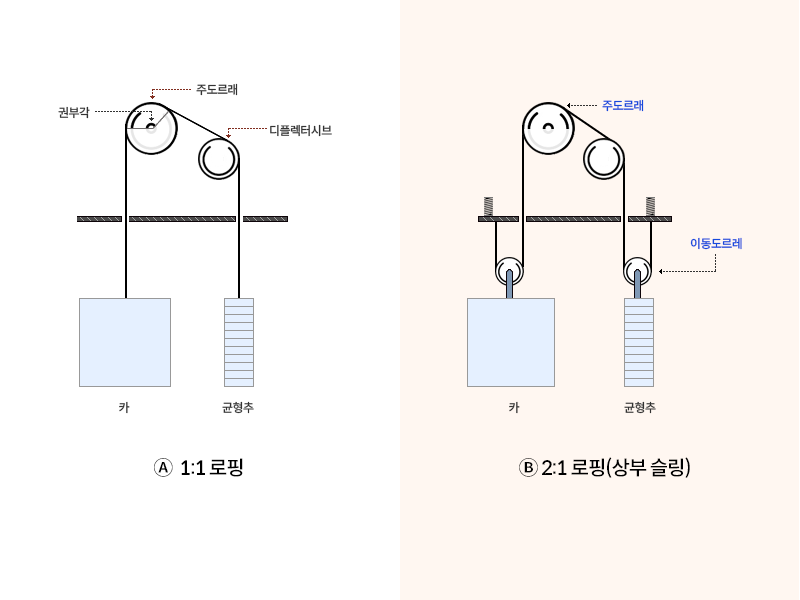 주도르래

권부각

디플렉터시브

카

균형추

Ⓐ 1:1 로핑

주도르래

이동도르레

카

균형추

Ⓑ 2:1 로핑(상부 슬링)